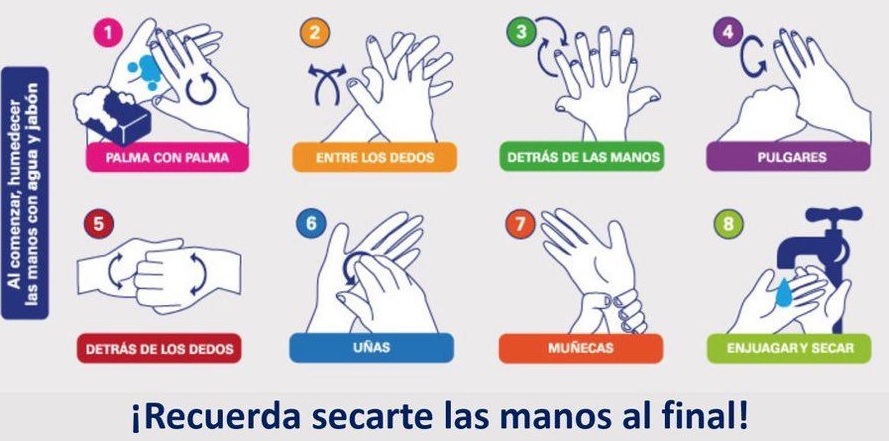 Al comenzar, humedecer las manos con agua y jabón

1
PALMA CON PALMA

2
ENTRE LOS DEDOS

3
DETRÁS DE LAS MANOS

4
PULGARES

5
DETRÁS DE LOS DEDOS

6
UÑAS

7
MUÑECAS

8
ENJUAGAR Y SECAR

¡Recuerda secarte las manos al final!